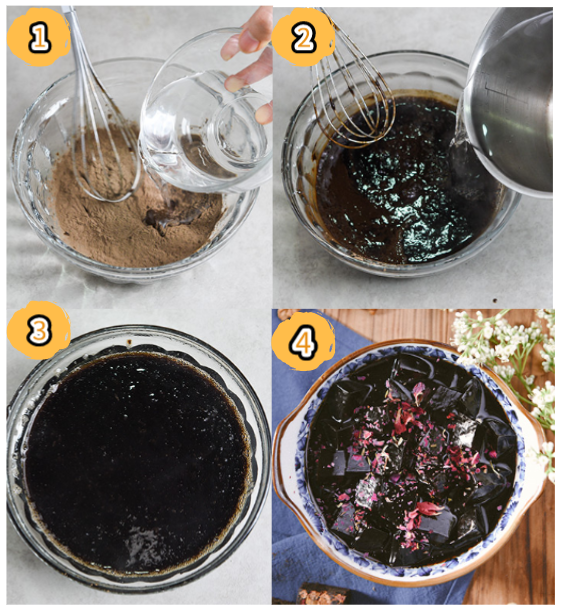 1

2

3

4