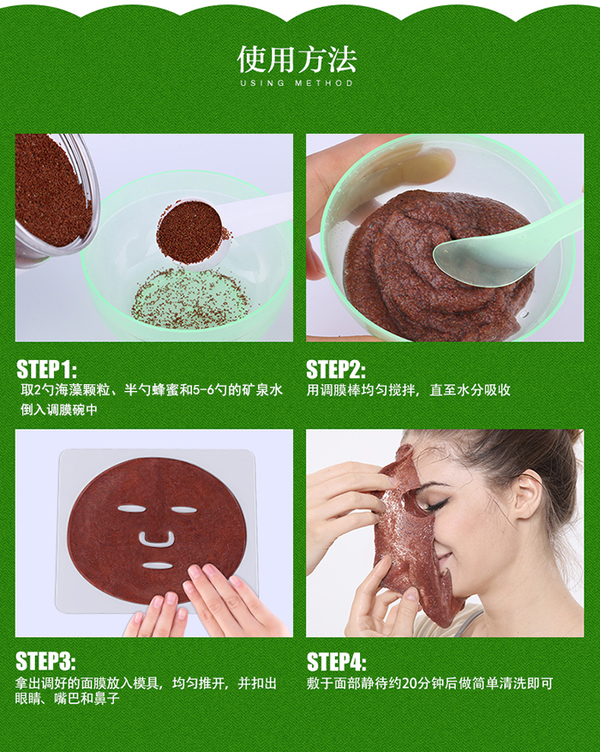 使用方法
USING METHOD

STEP1:
取2勺海藻颗粒、半勺蜂蜜和5-6勺的矿泉水倒入调膜碗中

STEP2:
用调膜棒均匀搅拌，直至水分吸收

STEP3:
拿出调好的面膜放入模具，均匀推开，并扣出眼睛、嘴巴和鼻子

STEP4:
敷于面部静待约20分钟后做简单清洗即可