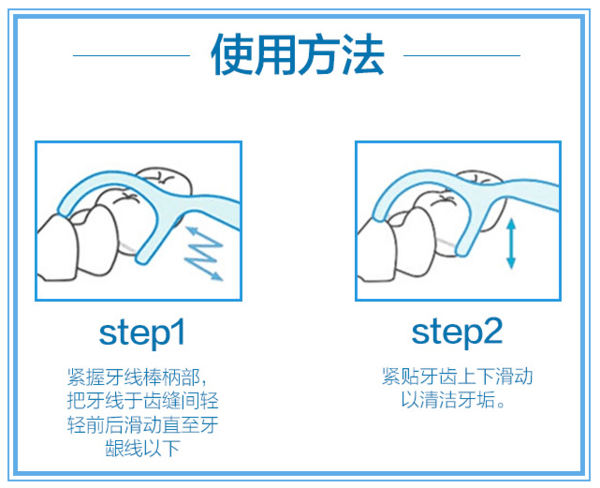 使用方法

step1

紧握牙线棒柄部，把牙线于齿缝间轻轻前后滑动直至牙龈线以下

step2

紧贴牙齿上下滑动以清洁牙垢。