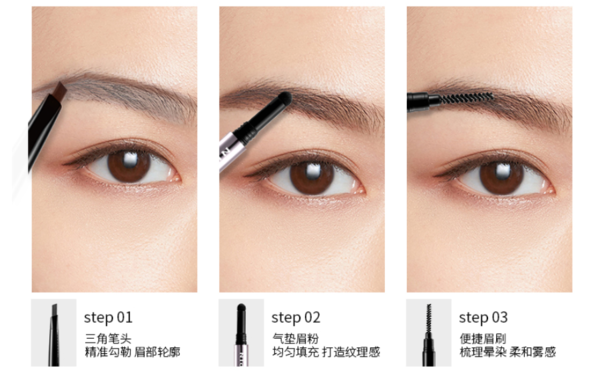 step 01
三角笔头
精准勾勒 眉部轮廓

step 02
气垫眉粉
均匀填充 打造纹理感

step 03
便捷眉刷
梳理晕染 柔和雾感